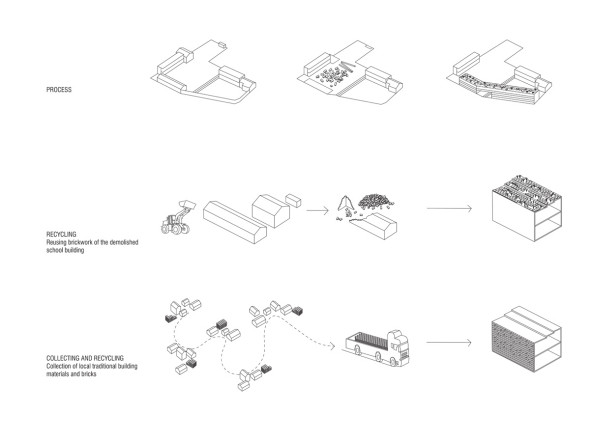 PROCESS

RECYCLING
Reusing brickwork of the demolished school building

COLLECTING AND RECYCLING
Collection of local traditional building materials and bricks