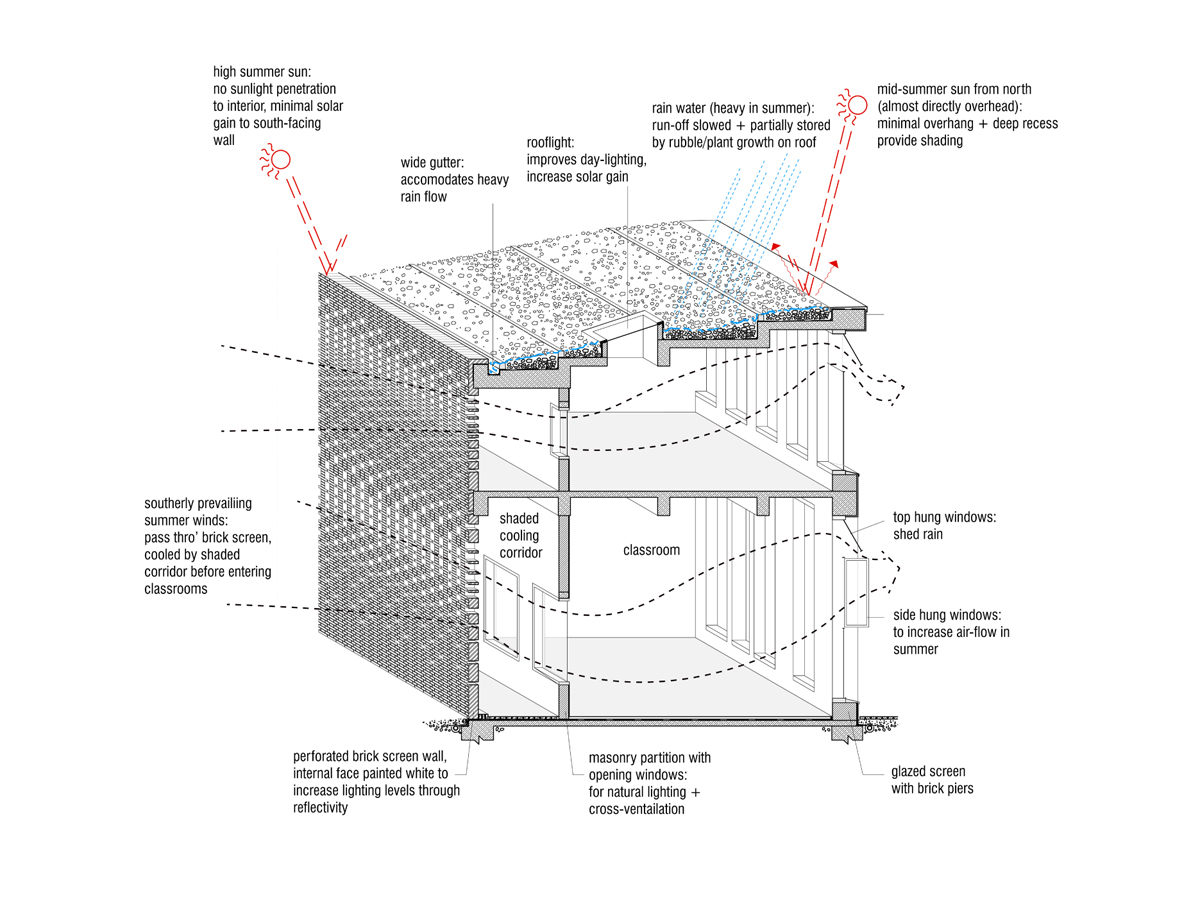 high summer sun:
no sunlight penetration to interior, minimal solar gain to south-facing wall

wide gutter:
accomodates heavy rain flow

rooflight:
improves day-lighting, increase solar gain

rain water (heavy in summer):
run-off slowed + partially stored by rubble/plant growth on roof

mid-summer sun from north (almost directly overhead):
minimal overhang + deep recess provide shading

southerly prevailiing summer winds:
pass thro' brick screen, cooled by shaded corridor before entering classrooms

shaded cooling corridor

classroom

top hung windows:
shed rain

side hung windows:
to increase air-flow in summer

perforated brick screen wall, internal face painted white to increase lighting levels through reflectivity

masonry partition with opening windows:
for natural lighting + cross-ventailation

glazed screen with brick piers