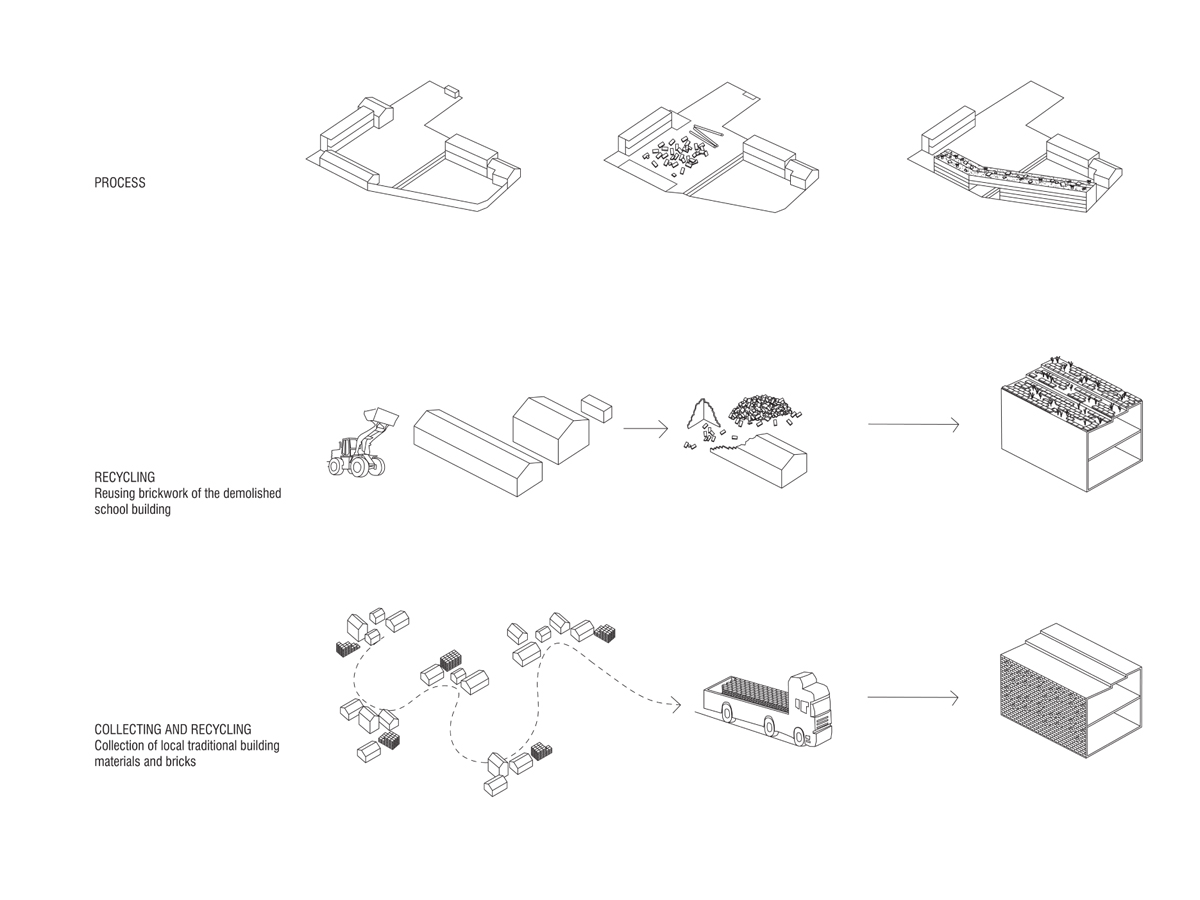 PROCESS

RECYCLING
Reusing brickwork of the demolished school building

COLLECTING AND RECYCLING
Collection of local traditional building materials and bricks